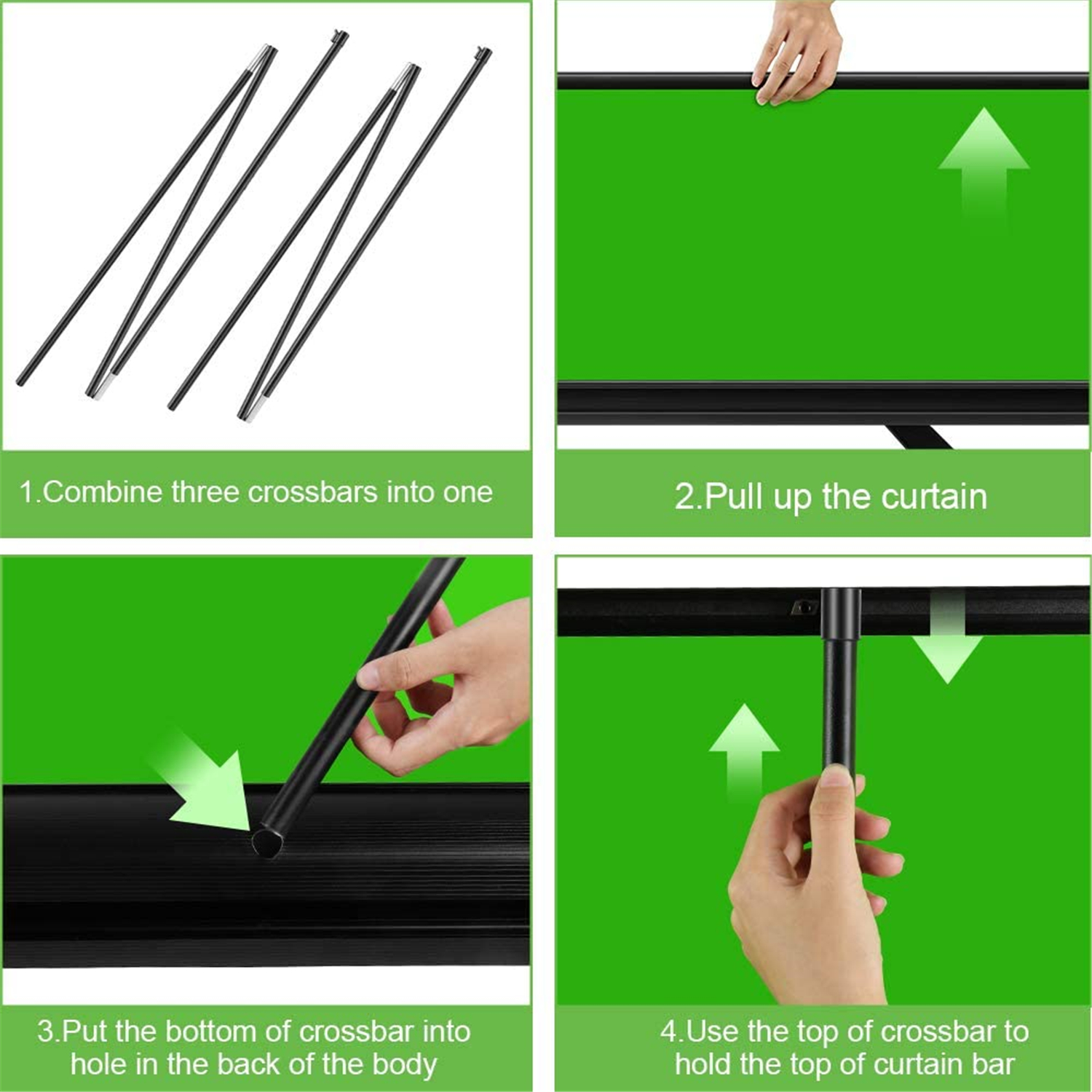 1.Combine three crossbars into one

2.Pull up the curtain

3.Put the bottom of crossbar into hole in the back of the body

4.Use the top of crossbar to hold the top of curtain bar