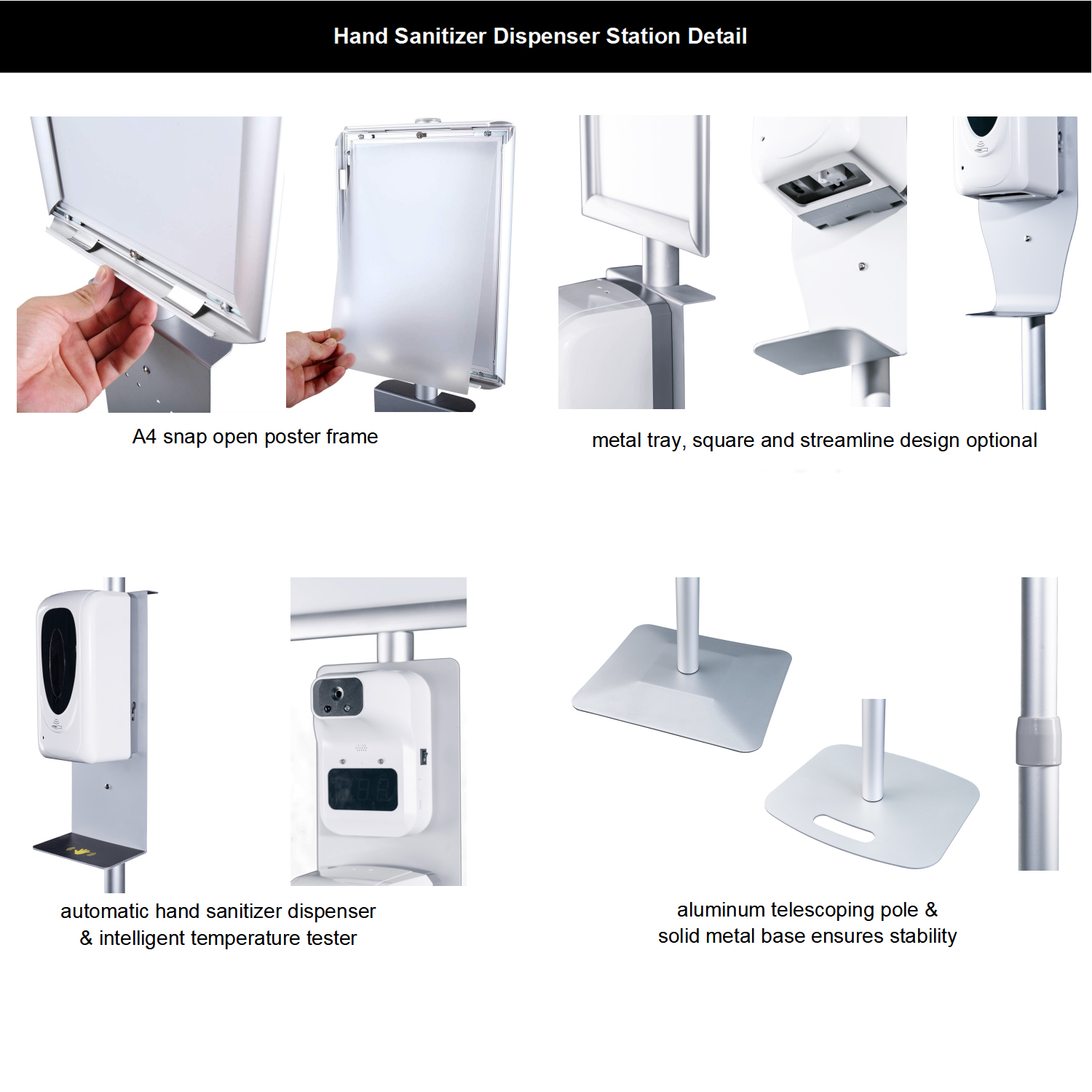 Hand Sanitizer Dispenser Station Detail

A4 snap open poster frame

metal tray, square and streamline design optional

automatic hand sanitizer dispenser & intelligent temperature tester

aluminum telescoping pole & solid metal base ensures stability