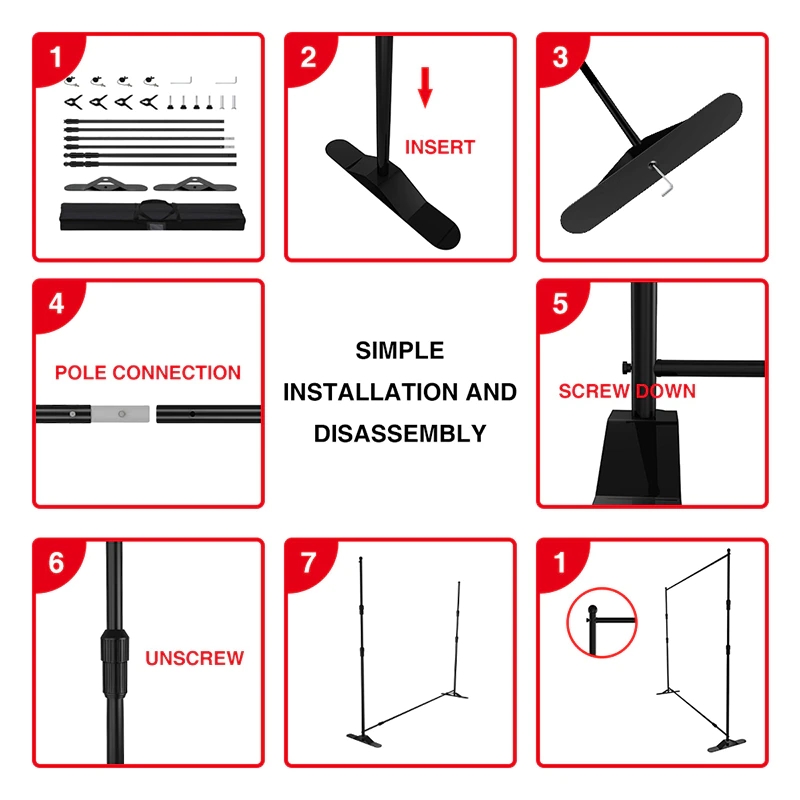 1

2

INSERT

3

4

POLE CONNECTION

SIMPLE INSTALLATION AND DISASSEMBLY

5

SCREW DOWN

6

UNSCREW

7

1