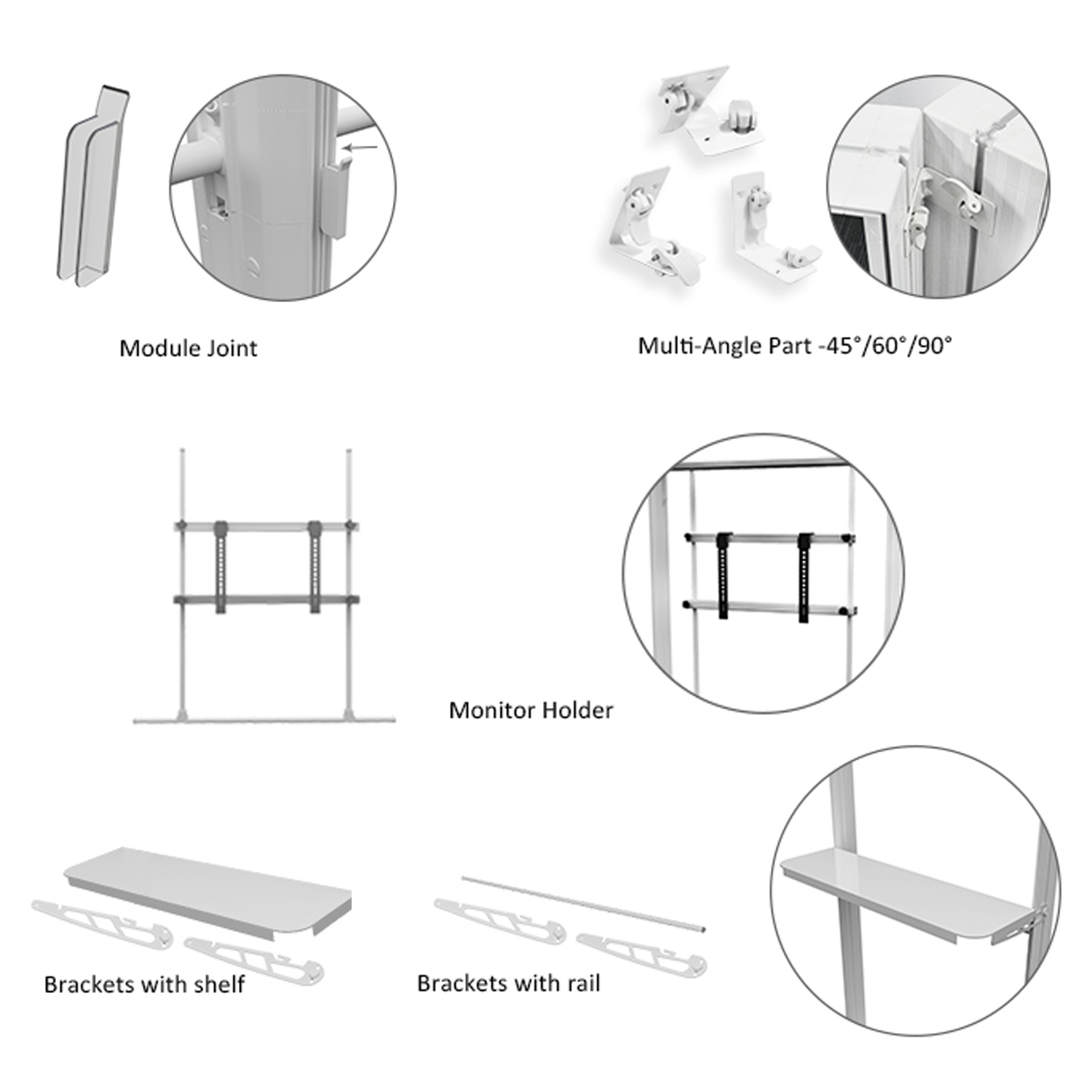 Module Joint

Multi-Angle Part -45°/60°/90°

Monitor Holder

Brackets with shelf

Brackets with rail